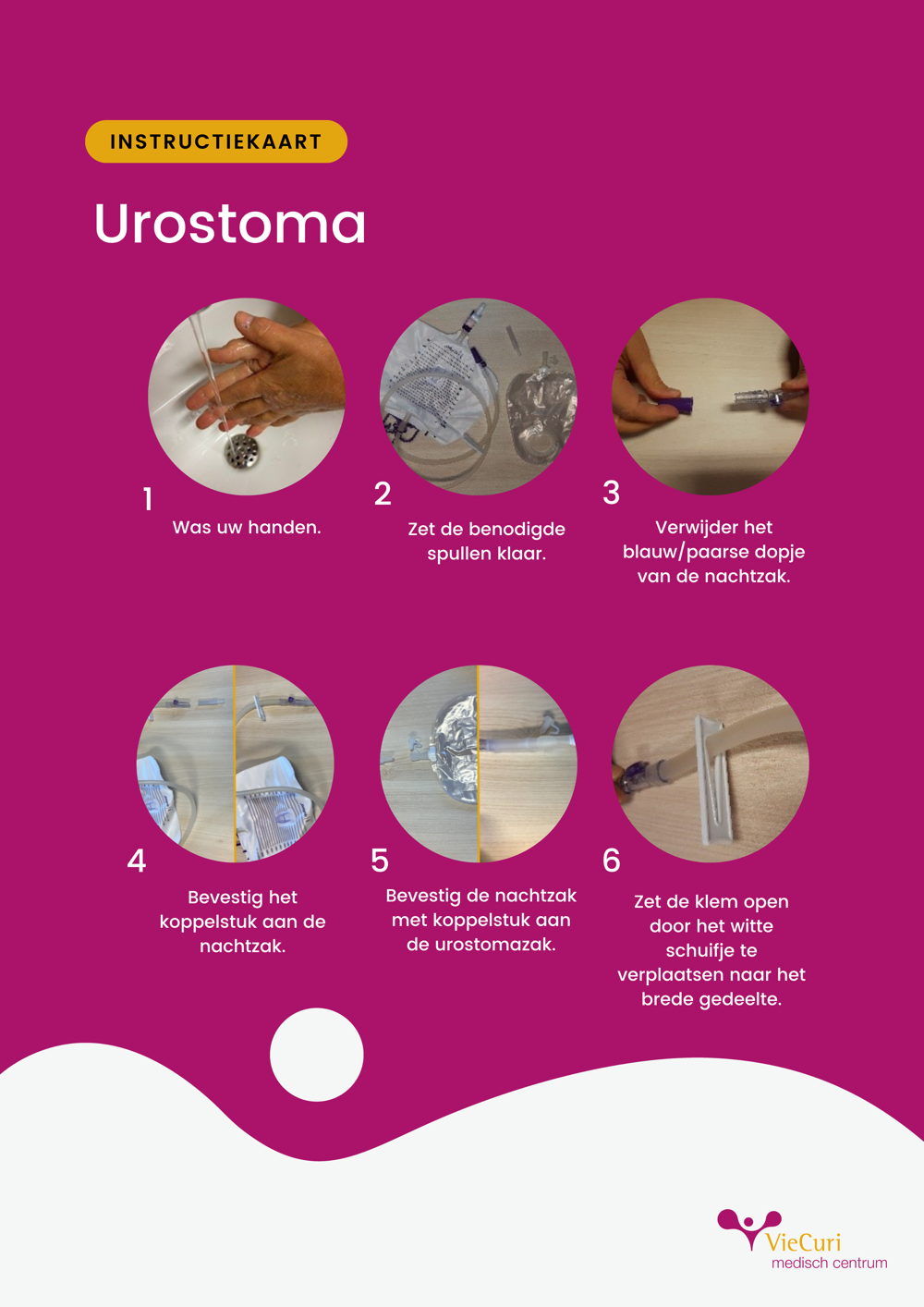 INSTRUCTIEKAART

Urostoma

1
Was uw handen.

2
Zet de benodigde spullen klaar.

3
Verwijder het blauw/paarse dopje van de nachtzak.

4
Bevestig het koppelstuk aan de nachtzak.

5
Bevestig de nachtzak met koppelstuk aan de urostomazak.

6
Zet de klem open door het witte schuifje te verplaatsen naar het brede gedeelte.

VieCuri
medisch centrum