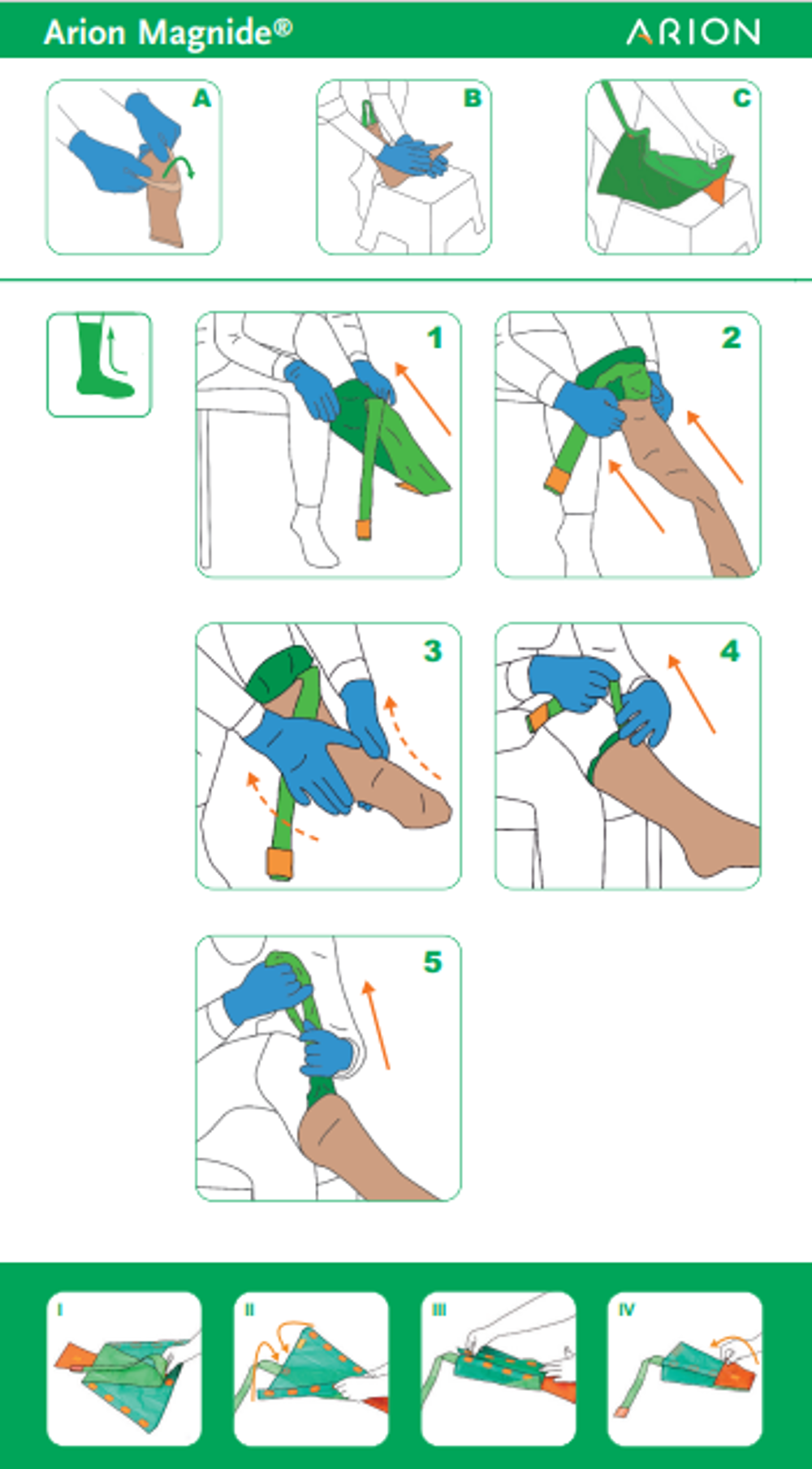 Arion Magnide®

ARION

A

B

C

1

2

3

4

5

I

II

III

IV