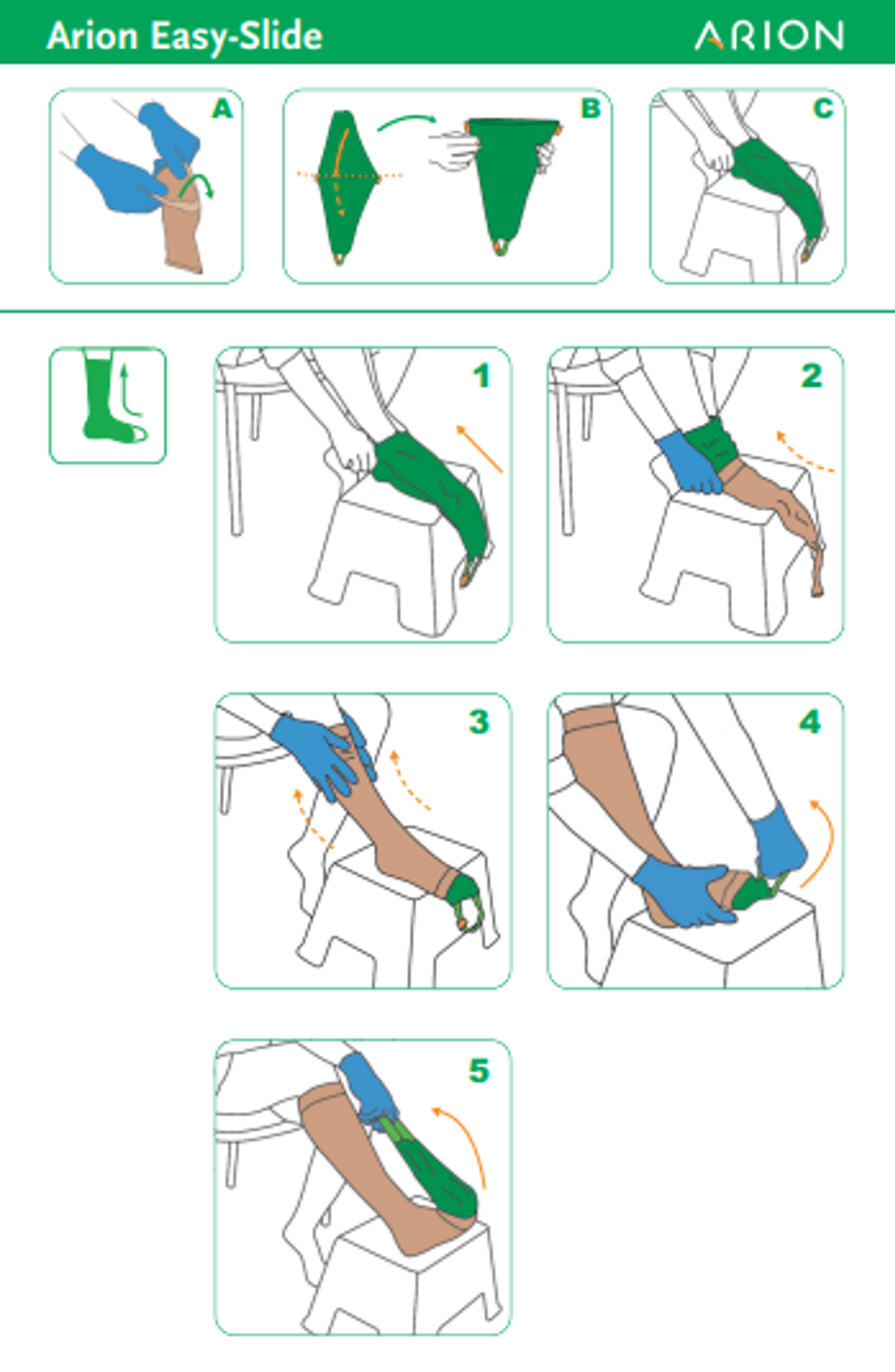 Arion Easy-Slide ARION

A

B

C

1

2

3

4

5