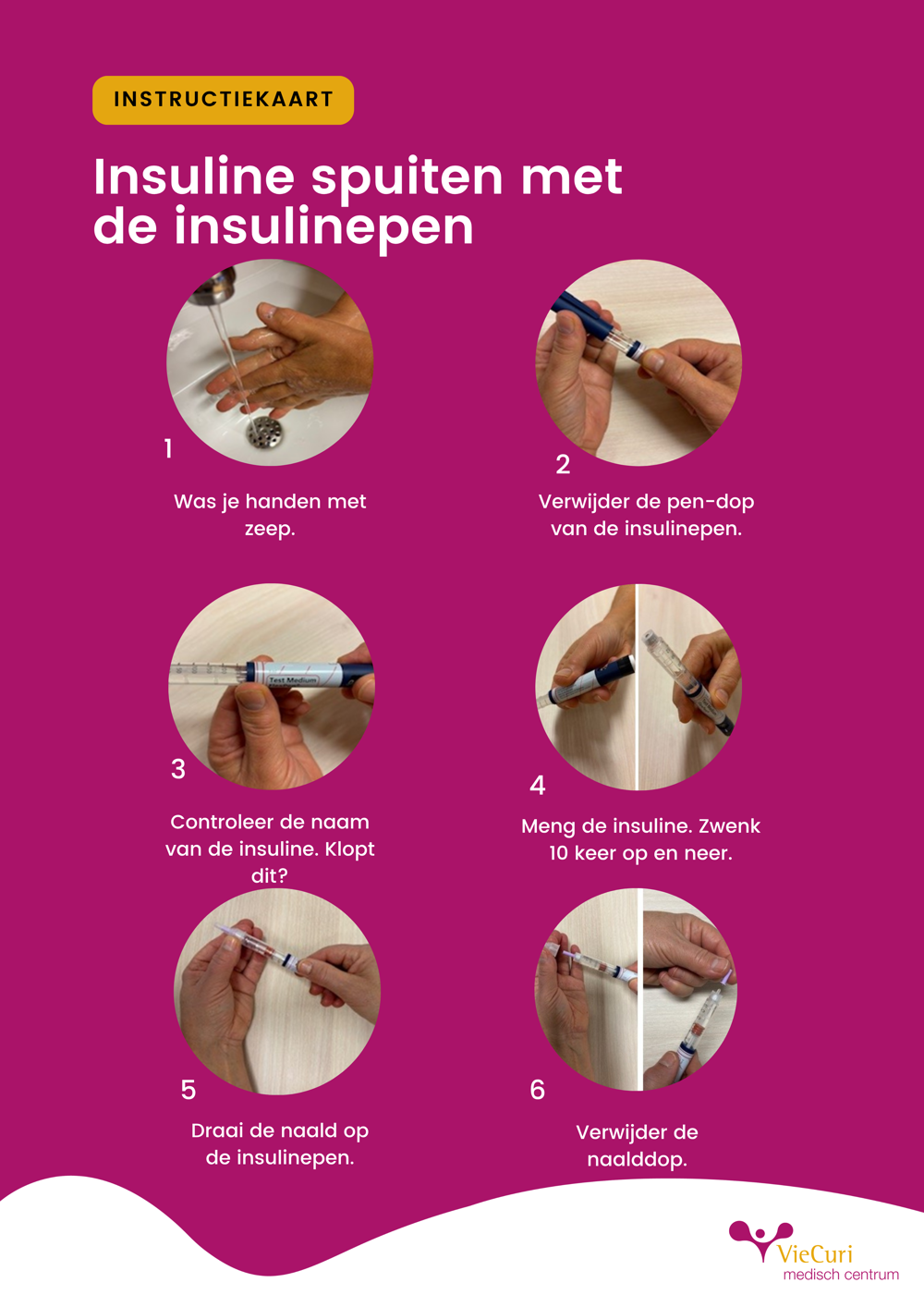 INSTRUCTIEKAART

Insuline spuiten met de insulinepen

1

Was je handen met zeep.

2

Verwijder de pen-dop van de insulinepen.

Test Medium

3

Controleer de naam van de insuline. Klopt dit?

4

Meng de insuline. Zwenk 10 keer op en neer.

5

Draai de naald op de insulinepen.

6

Verwijder de naalddop.

VieCuri
medisch centrum