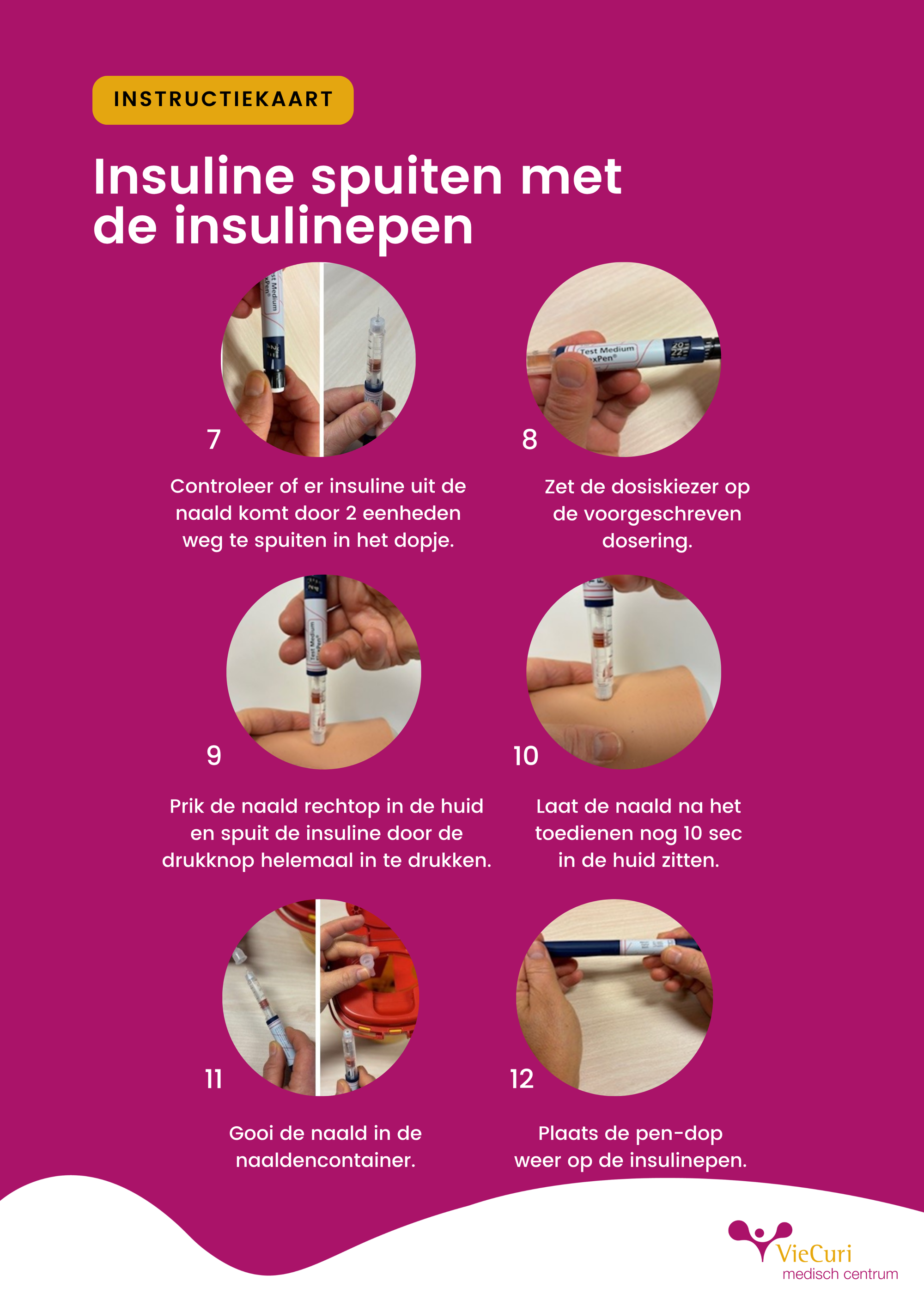 INSTRUCTIEKAART

Insuline spuiten met de insulinepen

7

Controleer of er insuline uit de naald komt door 2 eenheden weg te spuiten in het dopje.

8

Zet de dosiskiezer op de voorgeschreven dosering.

9

Prik de naald rechtop in de huid en spuit de insuline door de drukknop helemaal in te drukken.

10

Laat de naald na het toedienen nog 10 sec in de huid zitten.

11

Gooi de naald in de naaldencontainer.

12

Plaats de pen-dop weer op de insulinepen.

VieCuri
medisch centrum