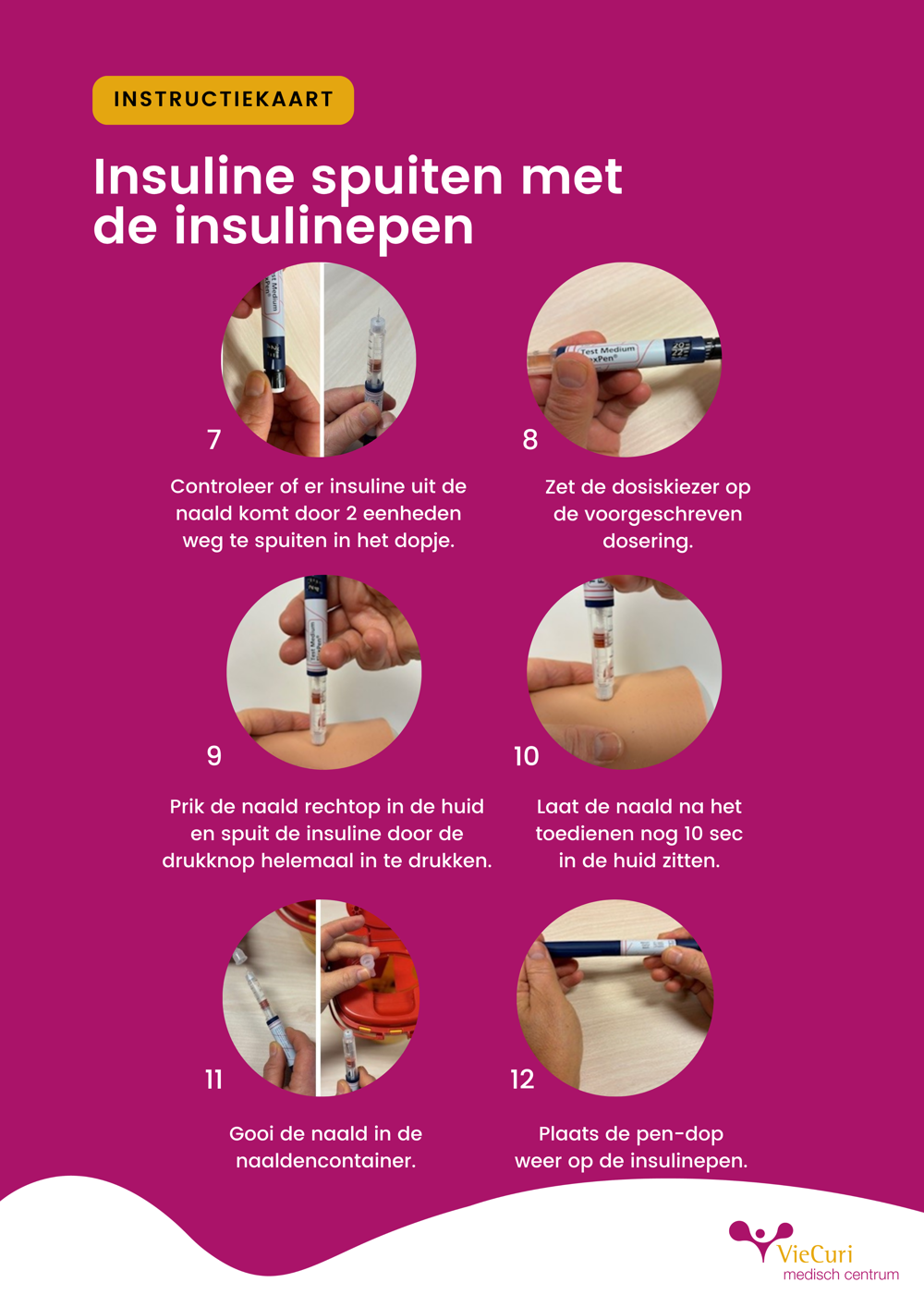 INSTRUCTIEKAART

Insuline spuiten met de insulinepen

7

Controleer of er insuline uit de naald komt door 2 eenheden weg te spuiten in het dopje.

8

Zet de dosiskiezer op de voorgeschreven dosering.

9

Prik de naald rechtop in de huid en spuit de insuline door de drukknop helemaal in te drukken.

10

Laat de naald na het toedienen nog 10 sec in de huid zitten.

11

Gooi de naald in de naaldencontainer.

12

Plaats de pen-dop weer op de insulinepen.

VieCuri
medisch centrum