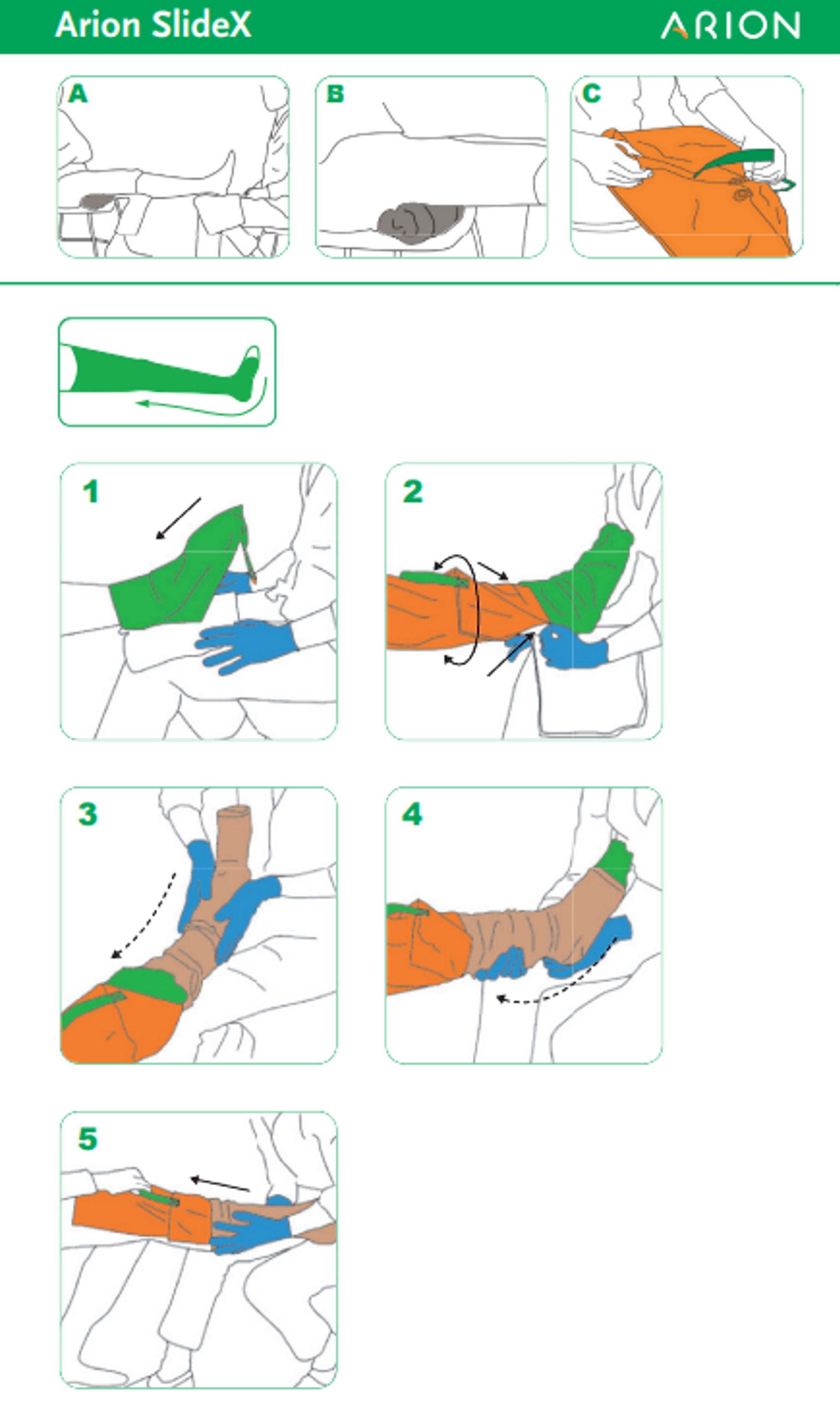 Arion SlideX

ARION

A

B

C

1

2

3

4

5